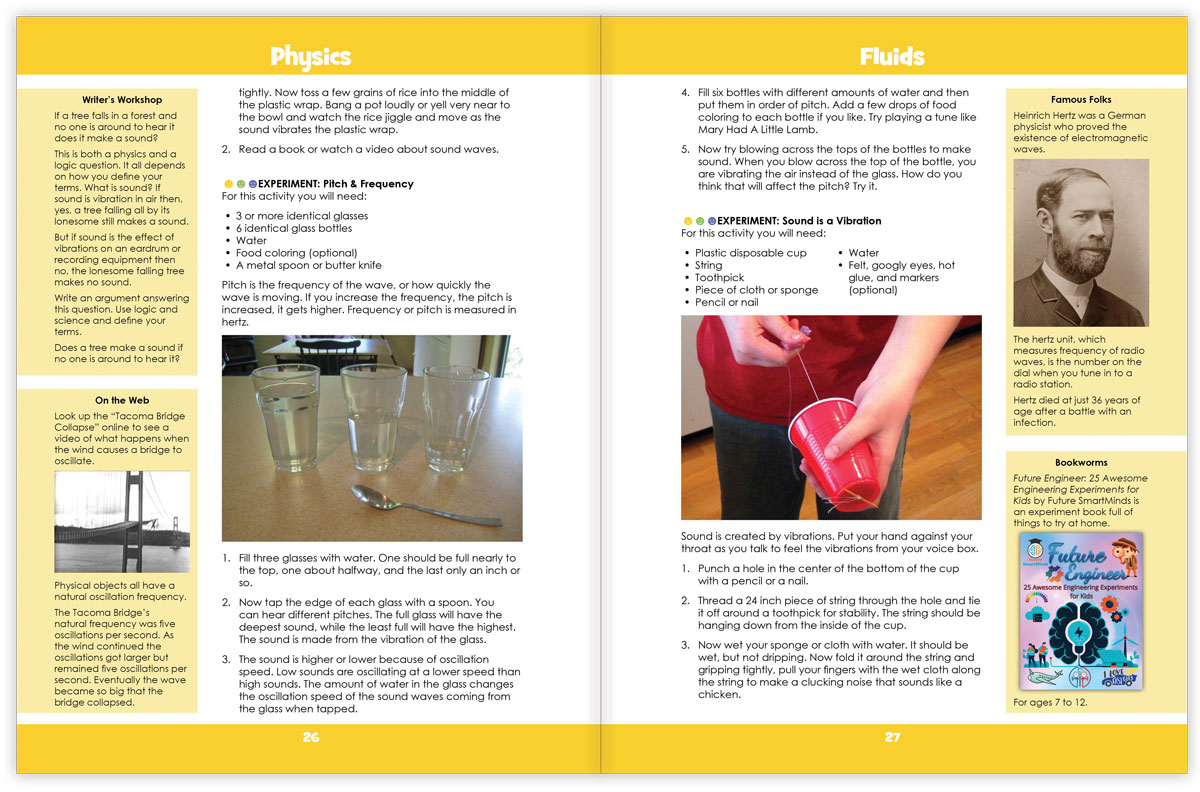 Physics

Writer's Workshop

If a tree falls in a forest and no one is around to hear it does it make a sound?

This is both a physics and a logic question. It all depends on how you define your terms. What is sound? If sound is vibration in air then, yes, a tree falling all by its lonesome still makes a sound.

But if sound is the effect of vibrations on an eardrum or recording equipment then no, the lonesome falling tree makes no sound.

Write an argument answering this question. Use logic and science and define your terms.

Does a tree make a sound if no one is around to hear it?

On the Web

Look up the "Tacoma Bridge Collapse" online to see a video of what happens when the wind causes a bridge to oscillate.

Physical objects all have a natural oscillation frequency.

The Tacoma Bridge's natural frequency was five oscillations per second. As the wind continued the oscillations got larger but remained five oscillations per second. Eventually the wave became so big that the bridge collapsed.

tightly. Now toss a few grains of rice into the middle of the plastic wrap. Bang a pot loudly or yell very near to the bowl and watch the rice jiggle and move as the sound vibrates the plastic wrap.

2. Read a book or watch a video about sound waves.

EXPERIMENT: Pitch & Frequency
For this activity you will need:

• 3 or more identical glasses
• 6 identical glass bottles
• Water
• Food coloring (optional)
• A metal spoon or butter knife

Pitch is the frequency of the wave, or how quickly the wave is moving. If you increase the frequency, the pitch is increased, it gets higher. Frequency or pitch is measured in hertz.

1. Fill three glasses with water. One should be full nearly to the top, one about halfway, and the last only an inch or so.

2. Now tap the edge of each glass with a spoon. You can hear different pitches. The full glass will have the deepest sound, while the least full will have the highest. The sound is made from the vibration of the glass.

3. The sound is higher or lower because of oscillation speed. Low sounds are oscillating at a lower speed than high sounds. The amount of water in the glass changes the oscillation speed of the sound waves coming from the glass when tapped.

26

Fluids

4. Fill six bottles with different amounts of water and then put them in order of pitch. Add a few drops of food coloring to each bottle if you like. Try playing a tune like Mary Had A Little Lamb.

5. Now try blowing across the tops of the bottles to make sound. When you blow across the top of the bottle, you are vibrating the air instead of the glass. How do you think that will affect the pitch? Try it.

EXPERIMENT: Sound is a Vibration
For this activity you will need:

• Plastic disposable cup
• String
• Toothpick
• Piece of cloth or sponge
• Pencil or nail
• Water
• Felt, googly eyes, hot glue, and markers (optional)

Sound is created by vibrations. Put your hand against your throat as you talk to feel the vibrations from your voice box.

1. Punch a hole in the center of the bottom of the cup with a pencil or a nail.

2. Thread a 24 inch piece of string through the hole and tie it off around a toothpick for stability. The string should be hanging down from the inside of the cup.

3. Now wet your sponge or cloth with water. It should be wet, but not dripping. Now fold it around the string and gripping tightly, pull your fingers with the wet cloth along the string to make a clucking noise that sounds like a chicken.

Famous Folks

Heinrich Hertz was a German physicist who proved the existence of electromagnetic waves.

The hertz unit, which measures frequency of radio waves, is the number on the dial when you tune in to a radio station.

Hertz died at just 36 years of age after a battle with an infection.

Bookworms

Future Engineer: 25 Awesome Engineering Experiments for Kids by Future SmartMinds is an experiment book full of things to try at home.

Future Engineer
25 Awesome Engineering Experiments for Kids

For ages 7 to 12.

27